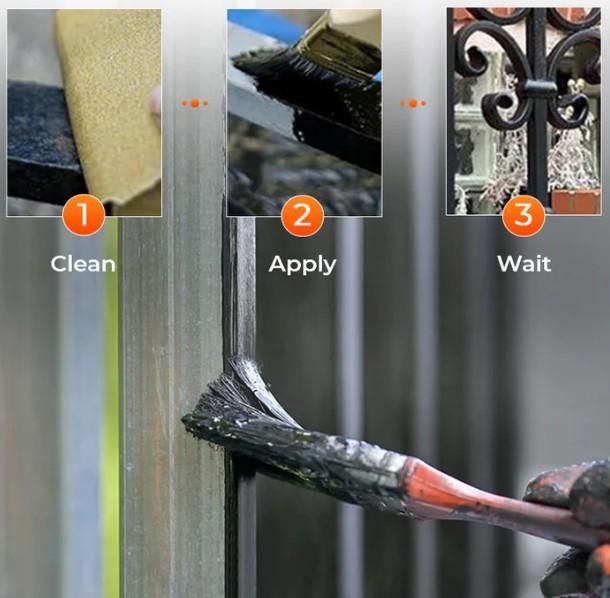 1
Clean

2
Apply

3
Wait